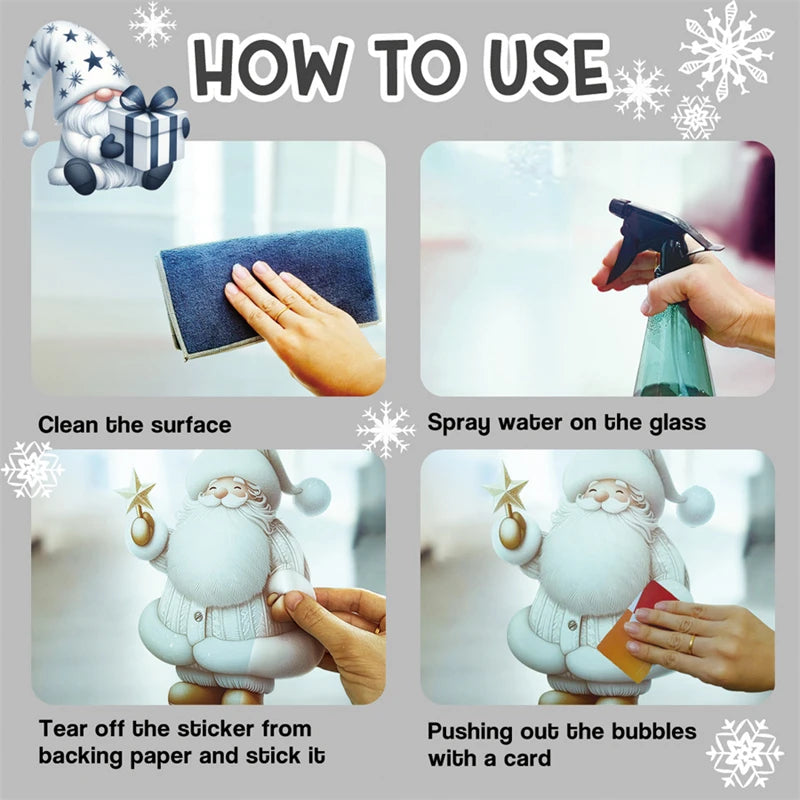 HOW TO USE

Clean the surface

Spray water on the glass

Tear off the sticker from backing paper and stick it

Pushing out the bubbles with a card